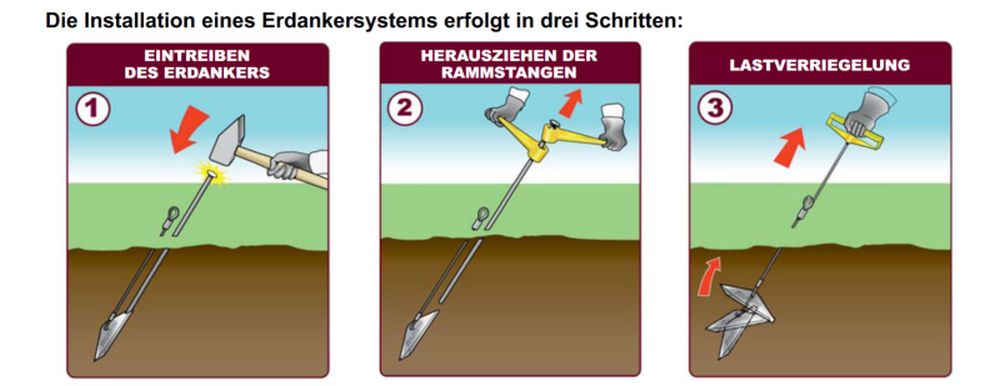 Die Installation eines Erdankersystems erfolgt in drei Schritten:

EINTREIBEN DES ERDANKERS

1

HERAUSZIEHEN DER RAMMSTANGEN

2

LASTVERRIEGELUNG

3